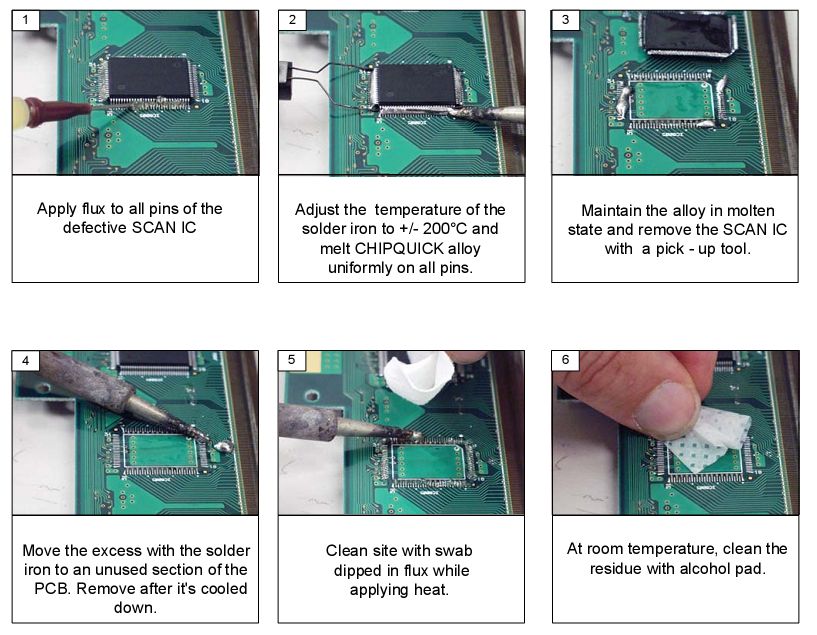 1

Apply flux to all pins of the defective SCAN IC

2

Adjust the temperature of the solder iron to +/- 200°C and melt CHIPQUICK alloy uniformly on all pins.

3

Maintain the alloy in molten state and remove the SCAN IC with a pick - up tool.

4

Move the excess with the solder iron to an unused section of the PCB. Remove after it's cooled down.

5

Clean site with swab dipped in flux while applying heat.

6

At room temperature, clean the residue with alcohol pad.